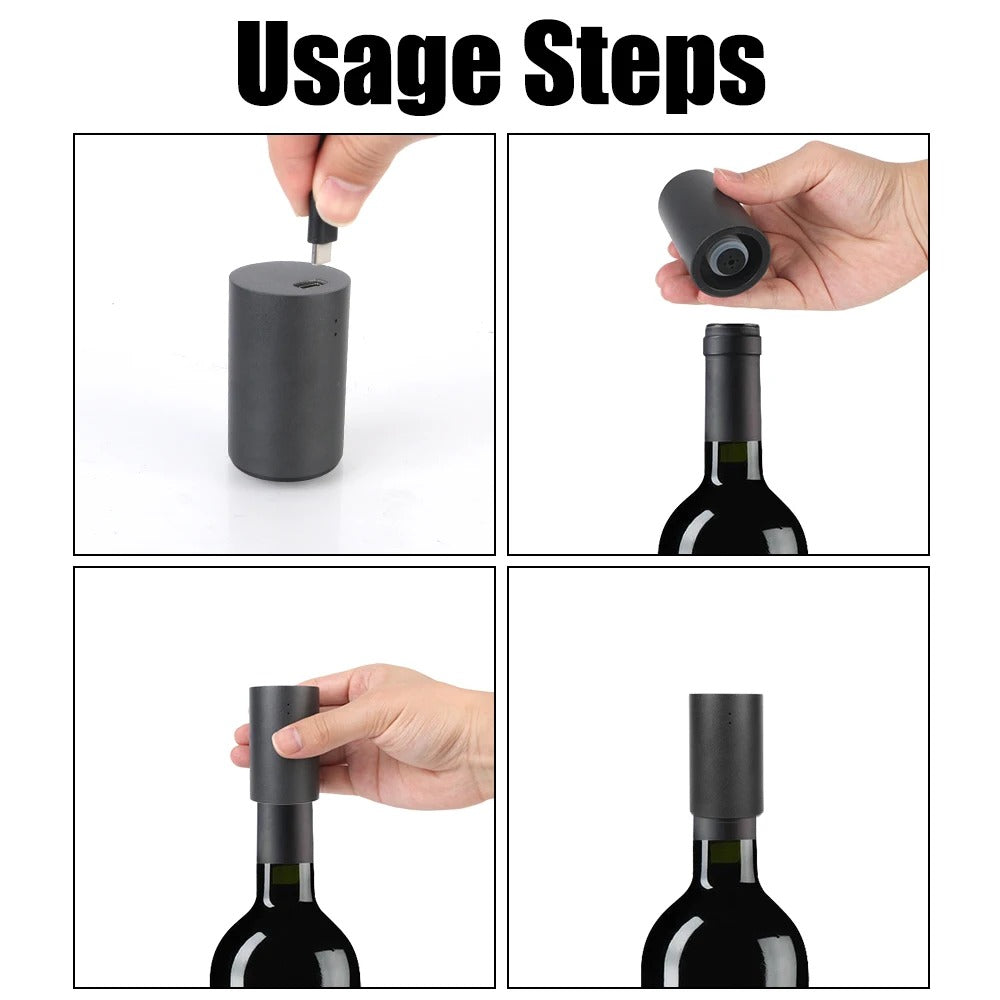 Usage Steps